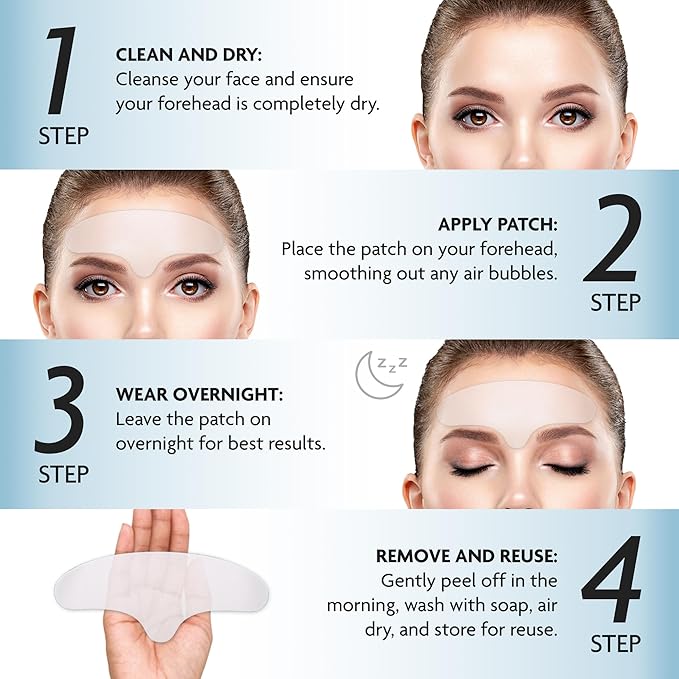 1
STEP

CLEAN AND DRY:
Cleanse your face and ensure your forehead is completely dry.

APPLY PATCH:
Place the patch on your forehead, smoothing out any air bubbles.

2
STEP

3
STEP

WEAR OVERNIGHT:
Leave the patch on overnight for best results.

zzz

REMOVE AND REUSE:
Gently peel off in the morning, wash with soap, air dry, and store for reuse.

4
STEP