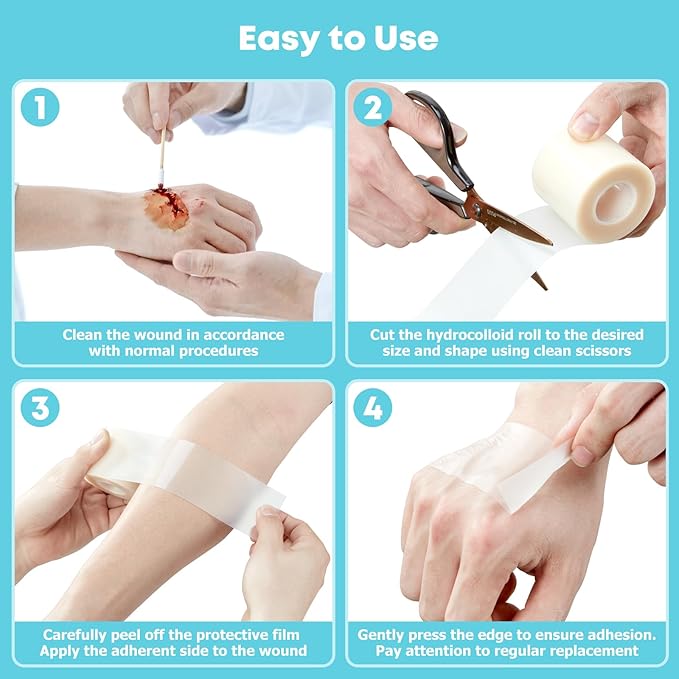 Easy to Use

1

Clean the wound in accordance with normal procedures

2

Cut the hydrocolloid roll to the desired size and shape using clean scissors

3

Carefully peel off the protective film
Apply the adherent side to the wound

4

Gently press the edge to ensure adhesion.
Pay attention to regular replacement