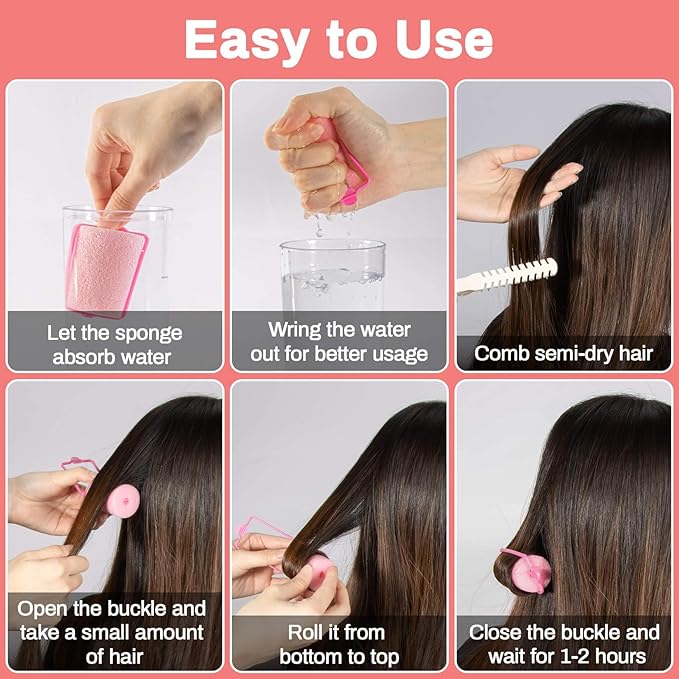 Easy to Use

Let the sponge absorb water

Wring the water out for better usage

Comb semi-dry hair

Open the buckle and take a small amount of hair

Roll it from bottom to top

Close the buckle and wait for 1-2 hours