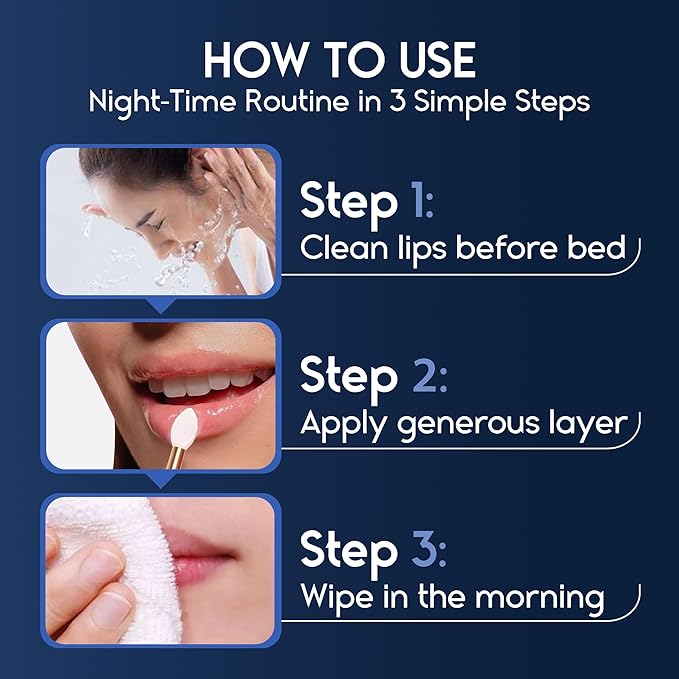 HOW TO USE
Night-Time Routine in 3 Simple Steps

Step 1:
Clean lips before bed

Step 2:
Apply generous layer

Step 3:
Wipe in the morning