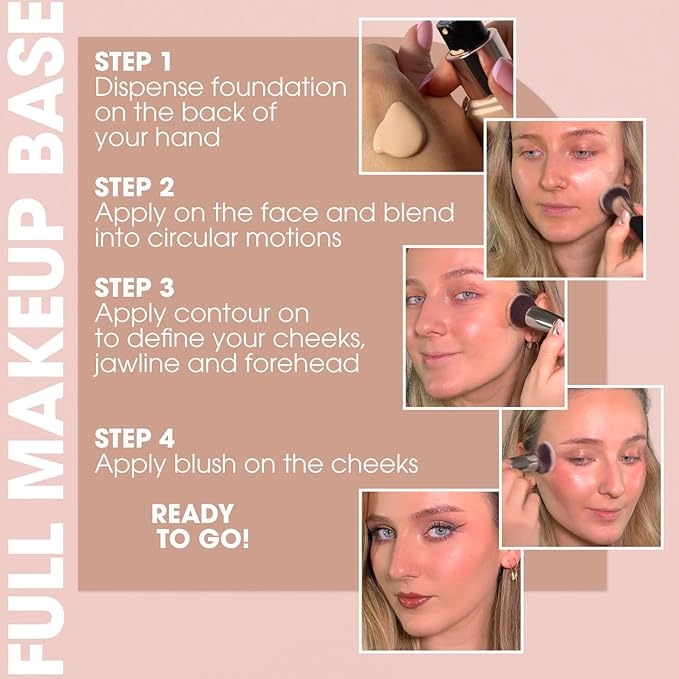 FULL MAKEUP BASE

STEP 1
Dispense foundation on the back of your hand

STEP 2
Apply on the face and blend into circular motions

STEP 3
Apply contour on to define your cheeks, jawline and forehead

STEP 4
Apply blush on the cheeks

READY TO GO!