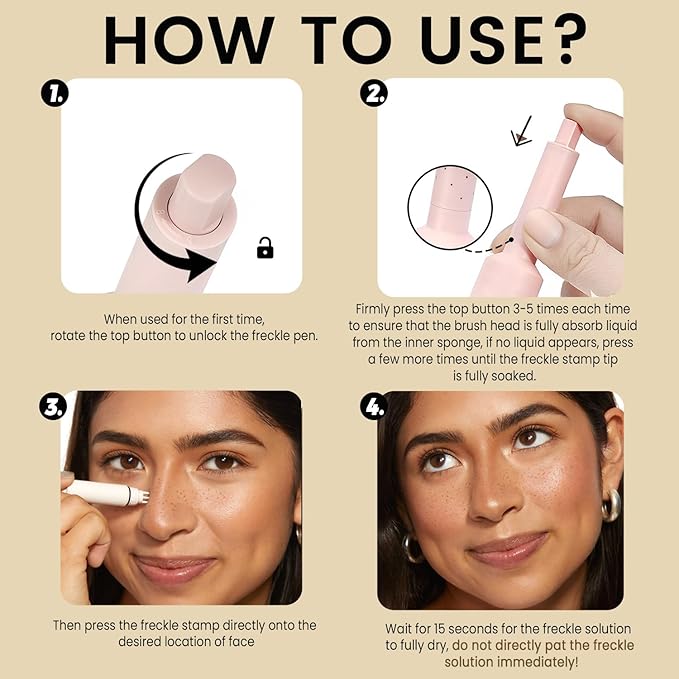 HOW TO USE?

1.

When used for the first time, rotate the top button to unlock the freckle pen.

2.

Firmly press the top button 3-5 times each time to ensure that the brush head is fully absorb liquid from the inner sponge, if no liquid appears, press a few more times until the freckle stamp tip is fully soaked.

3.

Then press the freckle stamp directly onto the desired location of face

4.

Wait for 15 seconds for the freckle solution to fully dry, do not directly pat the freckle solution immediately!