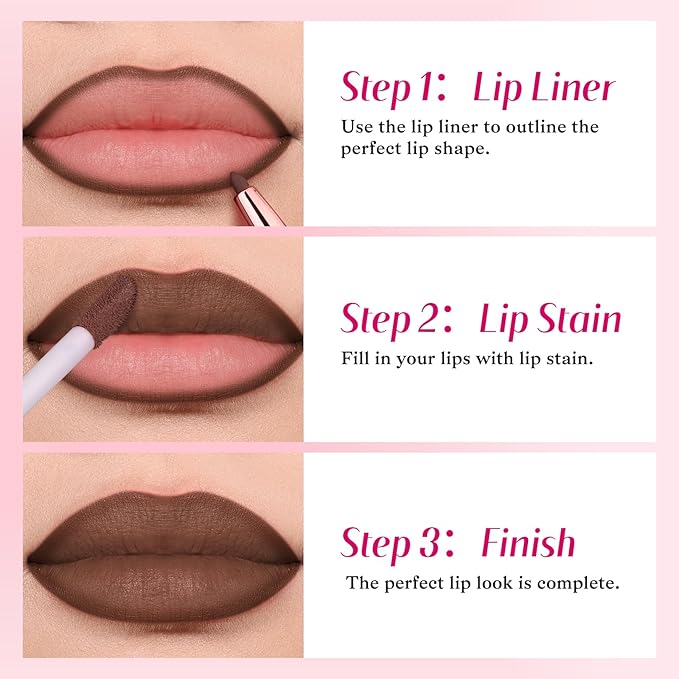 Step 1： Lip Liner

Use the lip liner to outline the perfect lip shape.

Step 2： Lip Stain

Fill in your lips with lip stain.

Step 3： Finish

The perfect lip look is complete.