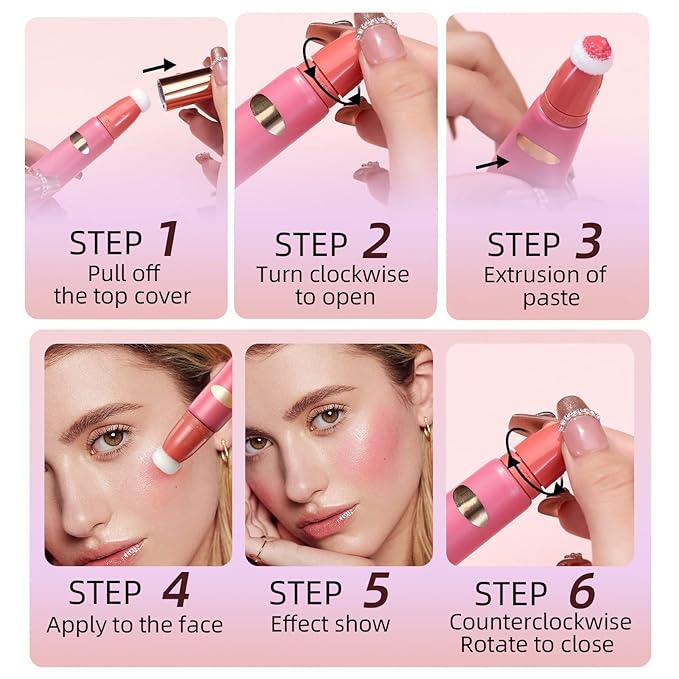 STEP 1
Pull off the top cover

STEP 2
Turn clockwise to open

STEP 3
Extrusion of paste

STEP 4
Apply to the face

STEP 5
Effect show

STEP 6
Counterclockwise Rotate to close