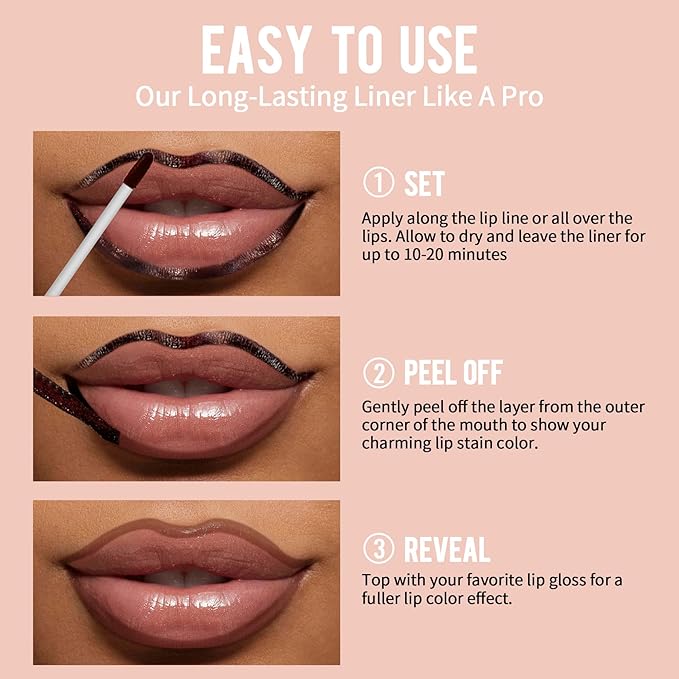 EASY TO USE
Our Long-Lasting Liner Like A Pro

① SET
Apply along the lip line or all over the lips. Allow to dry and leave the liner for up to 10-20 minutes

② PEEL OFF
Gently peel off the layer from the outer corner of the mouth to show your charming lip stain color.

③ REVEAL
Top with your favorite lip gloss for a fuller lip color effect.