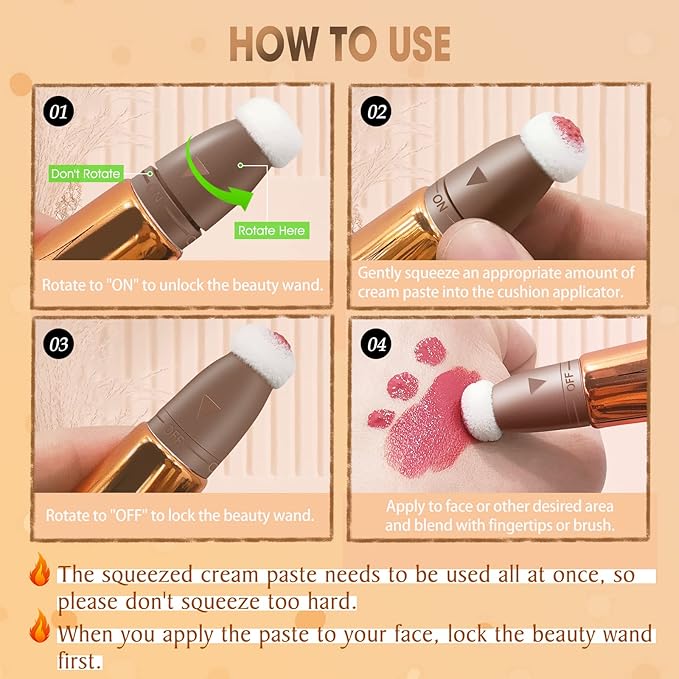 HOW TO USE

01

Don't Rotate

Rotate Here

Rotate to "ON" to unlock the beauty wand.

02

ON

Gently squeeze an appropriate amount of cream paste into the cushion applicator.

03

OFF

Rotate to "OFF" to lock the beauty wand.

04

OFF

Apply to face or other desired area and blend with fingertips or brush.

The squeezed cream paste needs to be used all at once, so please don't squeeze too hard.

When you apply the paste to your face, lock the beauty wand first.