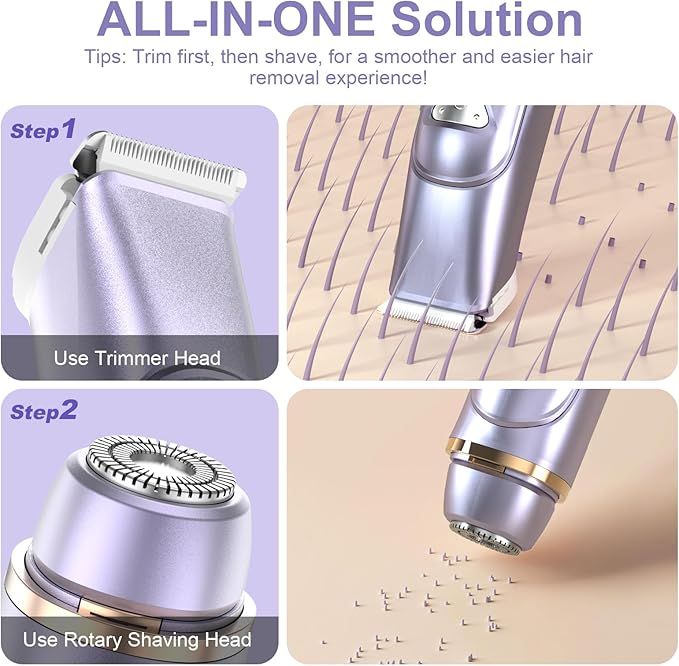 ALL-IN-ONE Solution

Tips: Trim first, then shave, for a smoother and easier hair removal experience!

Step1

Use Trimmer Head

Step2

Use Rotary Shaving Head