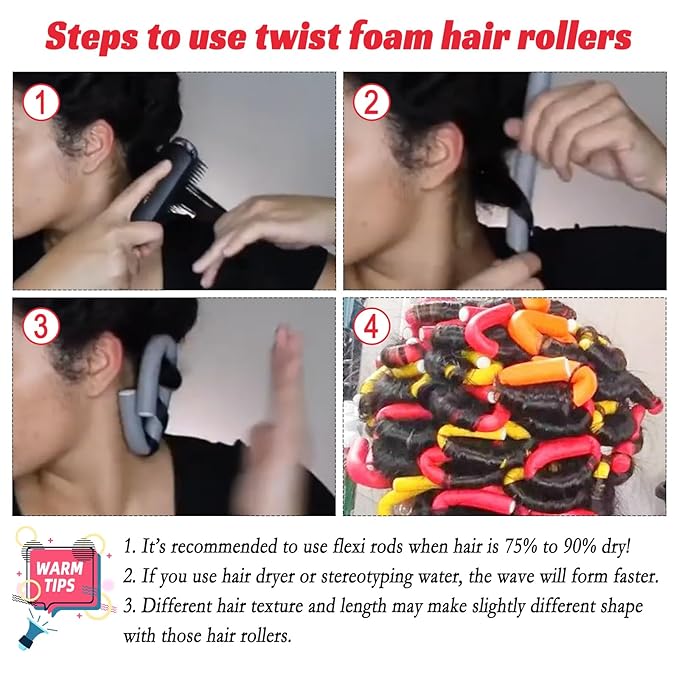 Steps to use twist foam hair rollers

1

2

3

4

WARM TIPS

1. It's recommended to use flexi rods when hair is 75% to 90% dry!
2. If you use hair dryer or stereotyping water, the wave will form faster.
3. Different hair texture and length may make slightly different shape with those hair rollers.