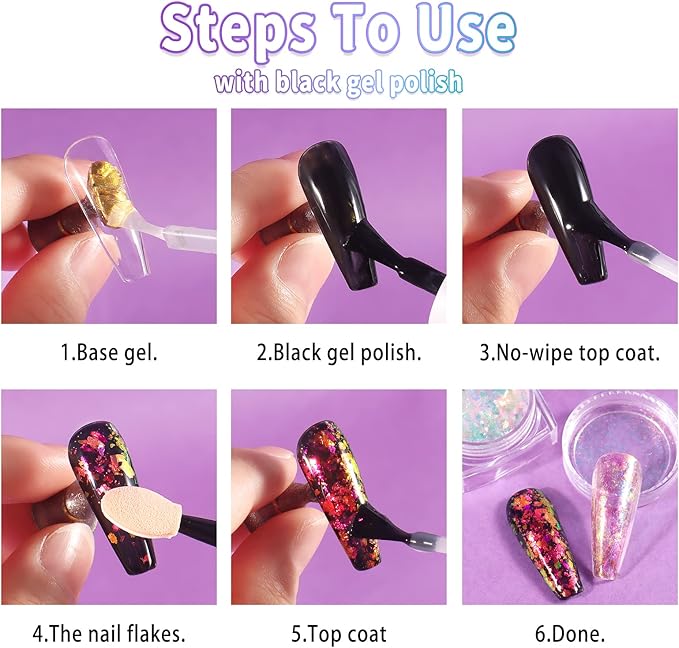 Steps To Use
with black gel polish

1.Base gel.

2.Black gel polish.

3.No-wipe top coat.

4.The nail flakes.

5.Top coat

6.Done.