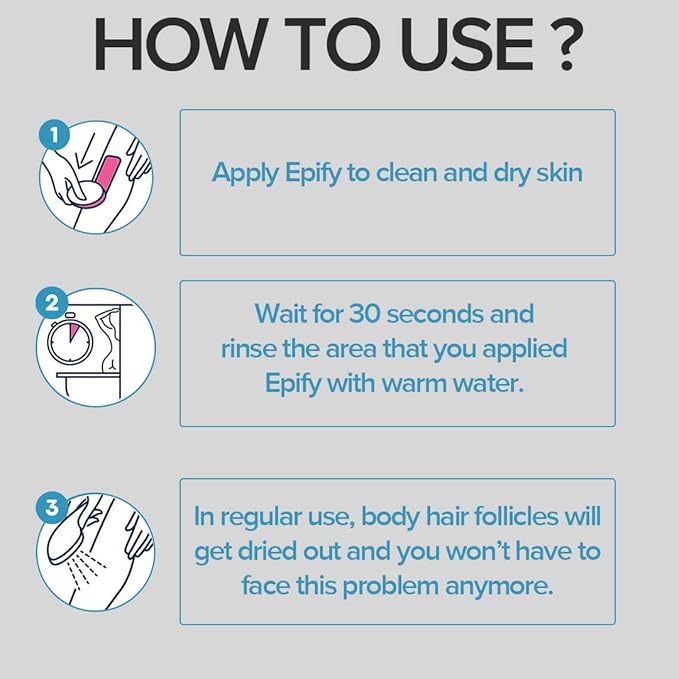 HOW TO USE ?

1

Apply Epify to clean and dry skin

2

Wait for 30 seconds and rinse the area that you applied Epify with warm water.

3

In regular use, body hair follicles will get dried out and you won't have to face this problem anymore.