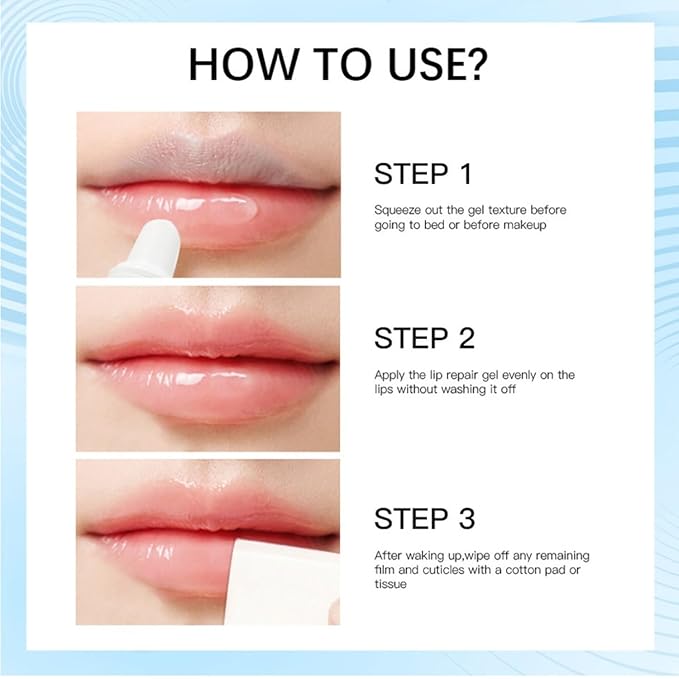 HOW TO USE?

STEP 1

Squeeze out the gel texture before going to bed or before makeup

STEP 2

Apply the lip repair gel evenly on the lips without washing it off

STEP 3

After waking up,wipe off any remaining film and cuticles with a cotton pad or tissue