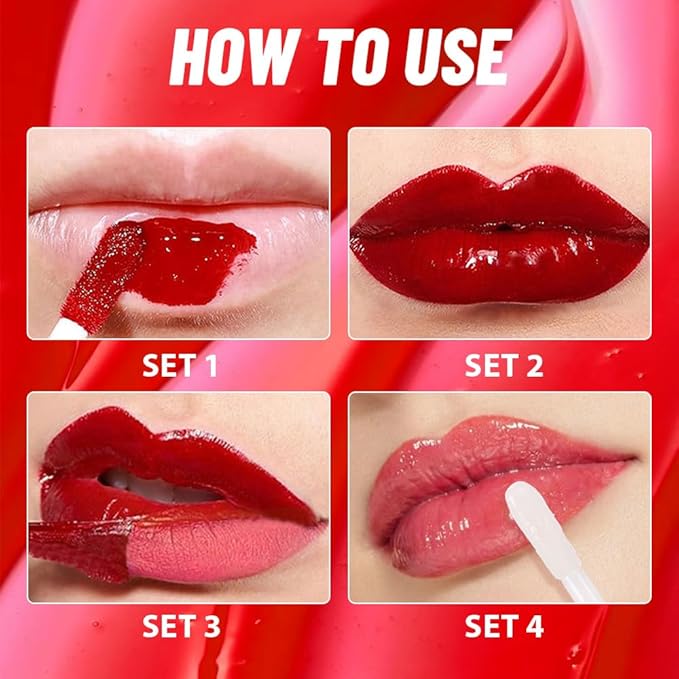 HOW TO USE

SET 1

SET 2

SET 3

SET 4