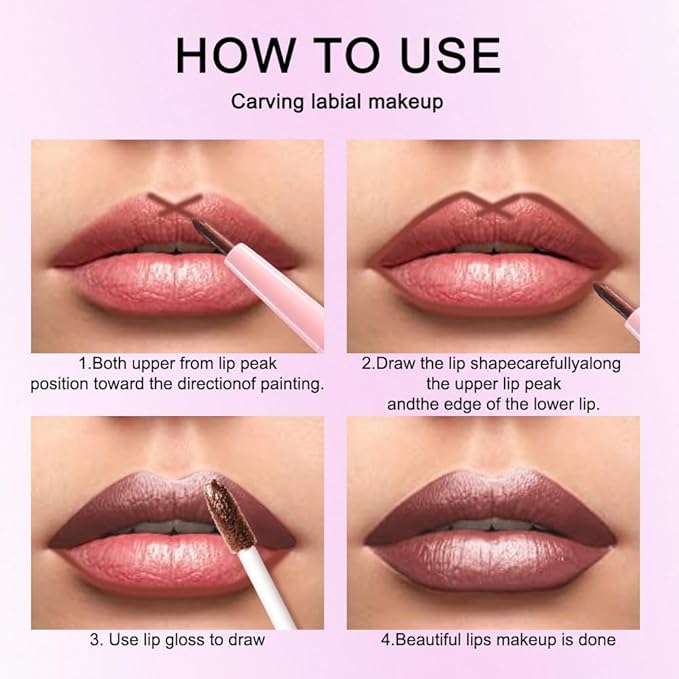 HOW TO USE

Carving labial makeup

1.Both upper from lip peak position toward the directionof painting.

2.Draw the lip shapecarefullyalong the upper lip peak andthe edge of the lower lip.

3. Use lip gloss to draw

4.Beautiful lips makeup is done