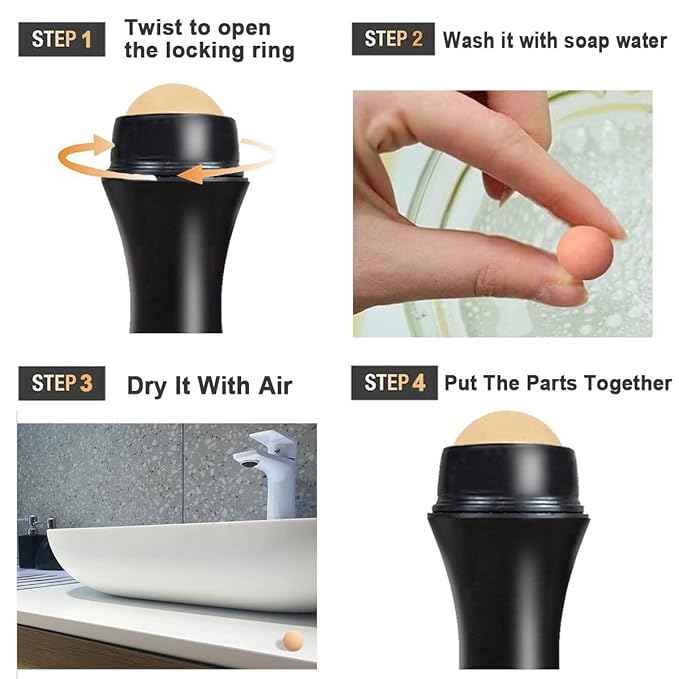 STEP 1 Twist to open the locking ring

STEP 2 Wash it with soap water

STEP 3 Dry It With Air

STEP 4 Put The Parts Together