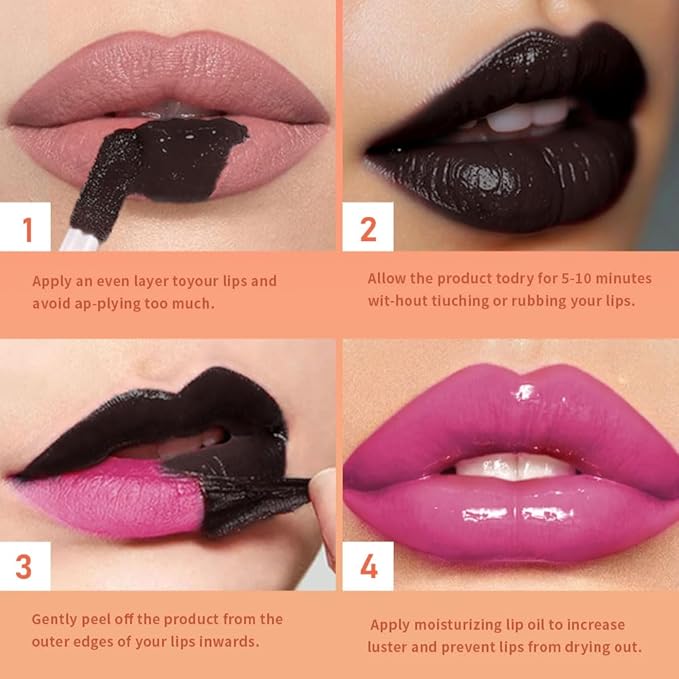 1

Apply an even layer toyour lips and avoid ap-plying too much.

2

Allow the product todry for 5-10 minutes wit-hout tiuching or rubbing your lips.

3

Gently peel off the product from the outer edges of your lips inwards.

4

Apply moisturizing lip oil to increase luster and prevent lips from drying out.