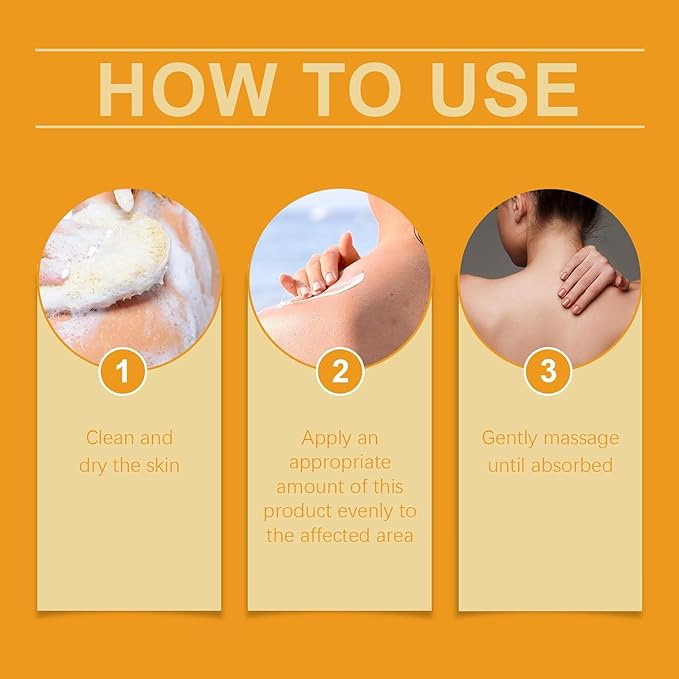 HOW TO USE

1

Clean and dry the skin

2

Apply an appropriate amount of this product evenly to the affected area

3

Gently massage until absorbed