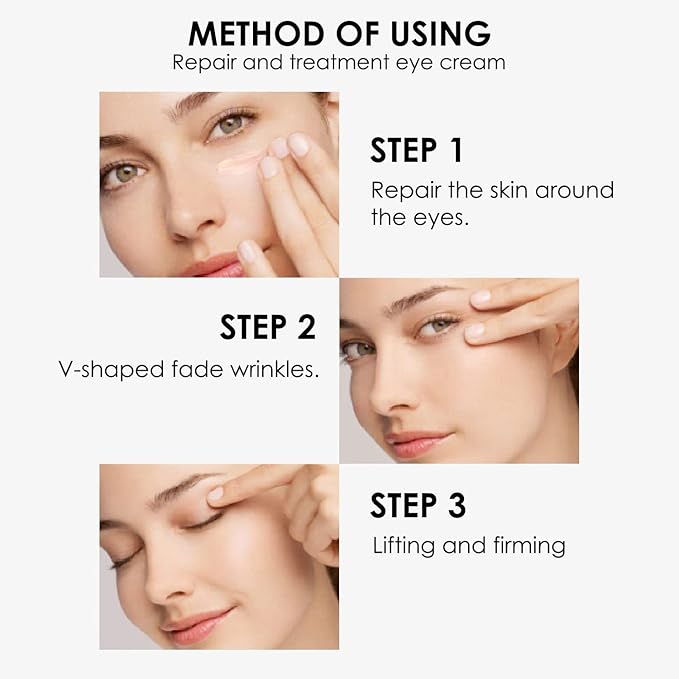 METHOD OF USING
Repair and treatment eye cream

STEP 1
Repair the skin around the eyes.

STEP 2
V-shaped fade wrinkles.

STEP 3
Lifting and firming