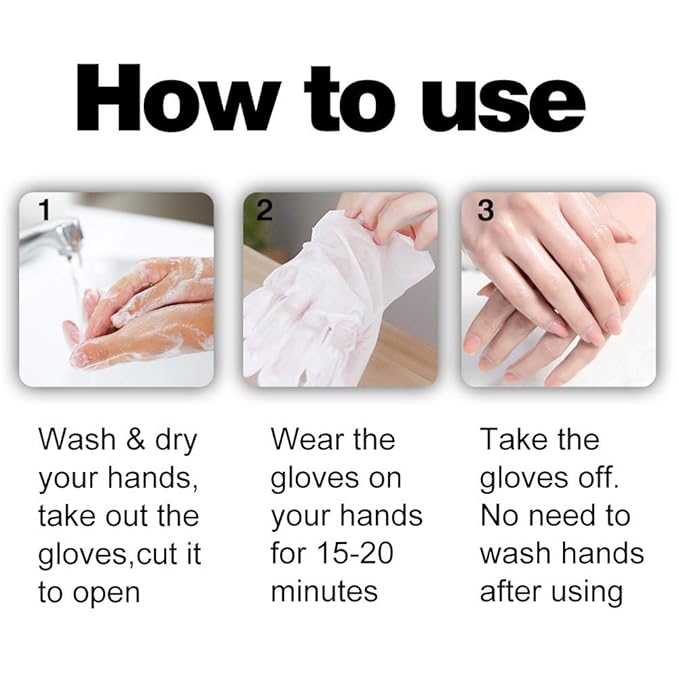 How to use

1

Wash & dry your hands, take out the gloves,cut it to open

2

Wear the gloves on your hands for 15-20 minutes

3

Take the gloves off. No need to wash hands after using