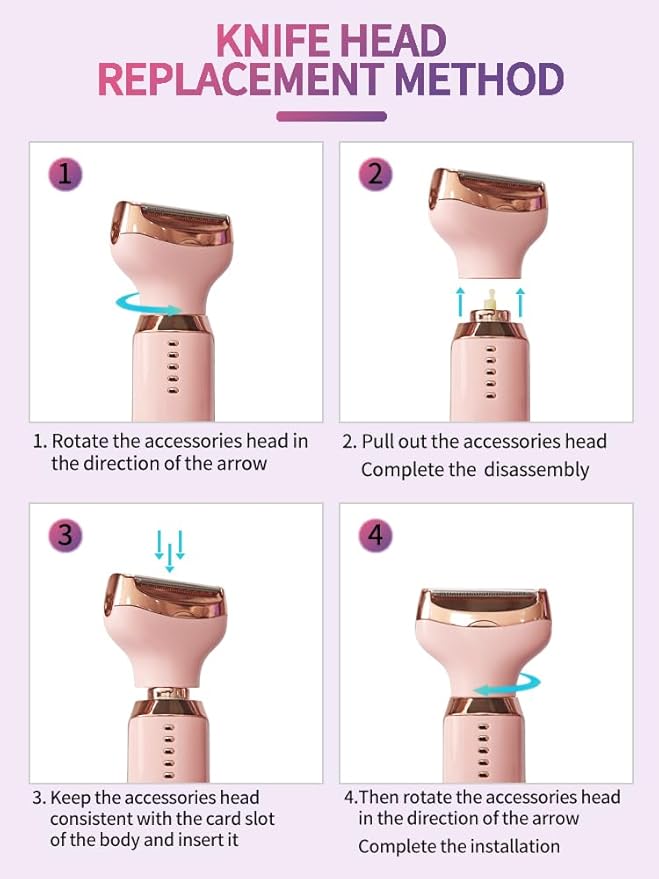 KNIFE HEAD REPLACEMENT METHOD

1

1. Rotate the accessories head in the direction of the arrow

2

2. Pull out the accessories head
Complete the disassembly

3

3. Keep the accessories head consistent with the card slot of the body and insert it

4

4.Then rotate the accessories head in the direction of the arrow
Complete the installation