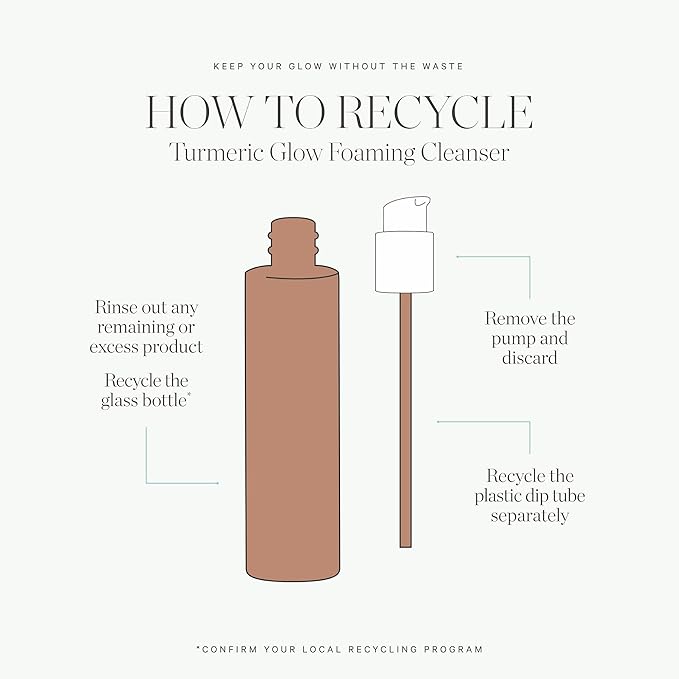 KEEP YOUR GLOW WITHOUT THE WASTE

HOW TO RECYCLE
Turmeric Glow Foaming Cleanser

Rinse out any remaining or excess product

Recycle the glass bottle*

Remove the pump and discard

Recycle the plastic dip tube separately

*CONFIRM YOUR LOCAL RECYCLING PROGRAM